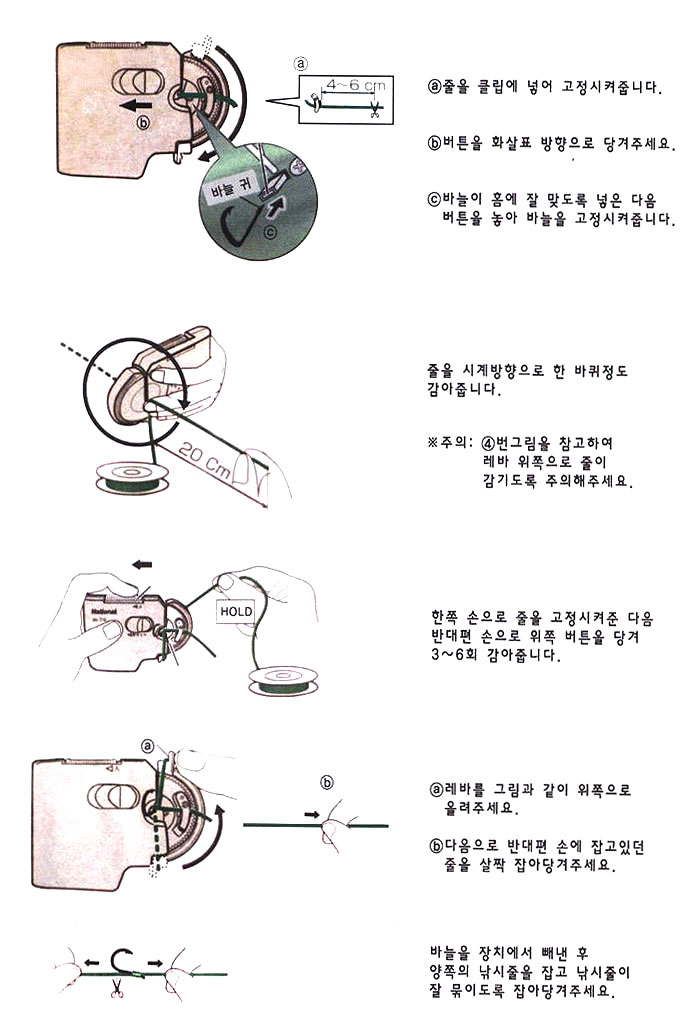 ⓐ
4~6 cm
ⓑ
바늘 귀
ⓒ

ⓐ줄을 클립에 넣어 고정시켜줍니다.

ⓑ버튼을 화살표 방향으로 당겨주세요.

ⓒ바늘이 홈에 잘 맞도록 넣은 다음 버튼을 놓아 바늘을 고정시켜줍니다.

20 Cm

줄을 시계방향으로 한 바퀴정도 감아줍니다.

※주의: ④번그림을 참고하여 레바 위쪽으로 줄이 감기도록 주의해주세요.

National
HOLD

한쪽 손으로 줄을 고정시켜준 다음 반대편 손으로 위쪽 버튼을 당겨 3~6회 감아줍니다.

ⓐ
ⓑ

ⓐ레바를 그림과 같이 위쪽으로 올려주세요.

ⓑ다음으로 반대편 손에 잡고있던 줄을 살짝 잡아당겨주세요.

바늘을 장치에서 빼낸 후 양쪽의 낚시줄을 잡고 낚시줄이 잘 묶이도록 잡아당겨주세요.